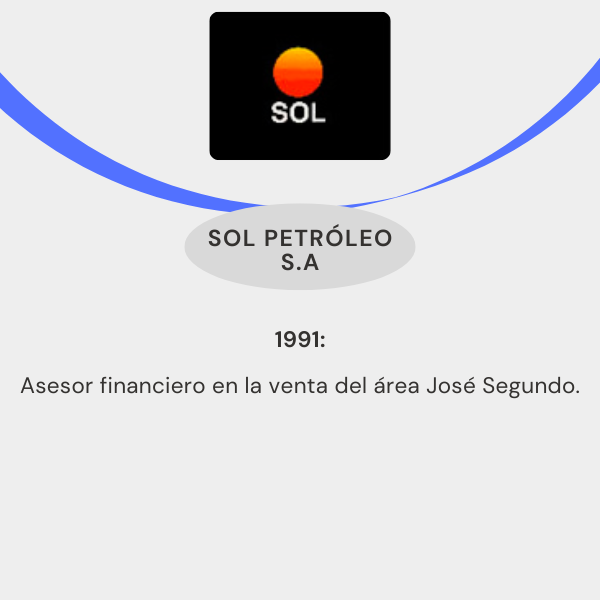 SOL

SOL PETRÓLEO
S.A

1991:

Asesor financiero en la venta del área José Segundo.