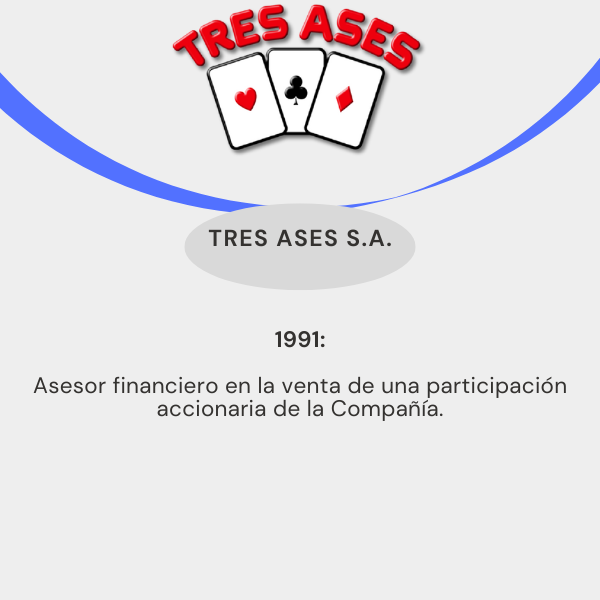 TRES ASES

TRES ASES S.A.

1991:

Asesor financiero en la venta de una participación accionaria de la Compañía.